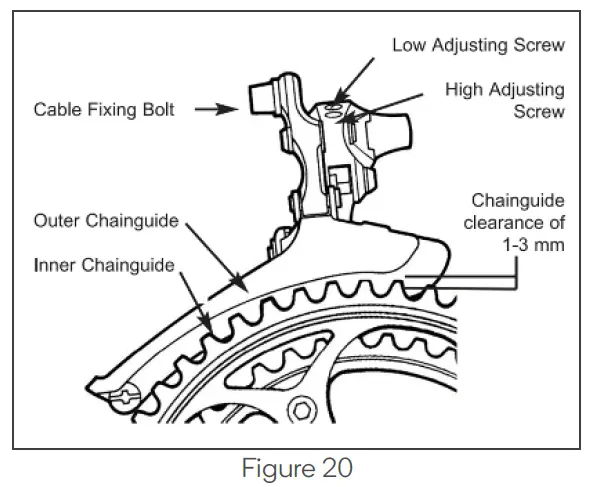 Low Adjusting Screw

High Adjusting Screw

Cable Fixing Bolt

Chainguide clearance of 1-3 mm

Outer Chainguide

Inner Chainguide

Figure 20