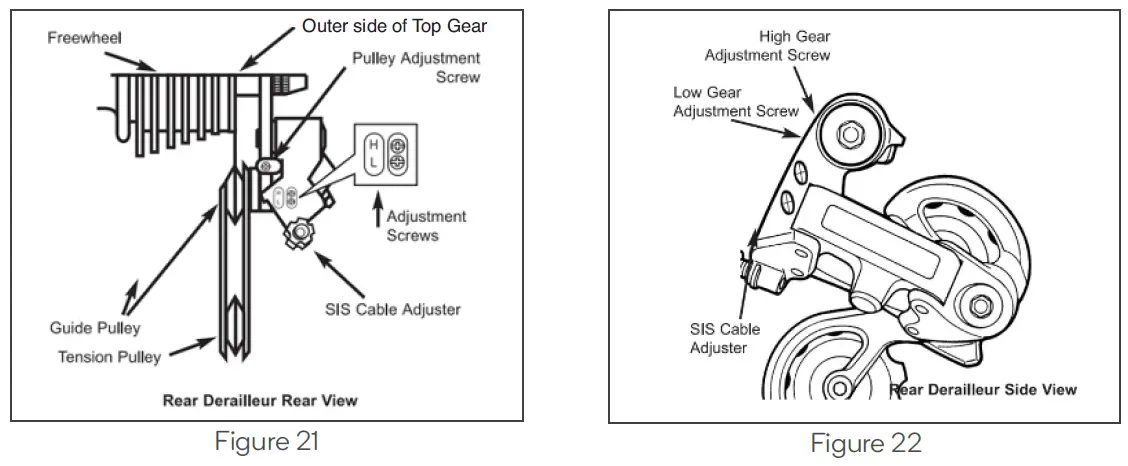 Freewheel

Outer side of Top Gear

Pulley Adjustment Screw

H
L

Adjustment Screws

SIS Cable Adjuster

Guide Pulley

Tension Pulley

Rear Derailleur Rear View

Figure 21

High Gear Adjustment Screw

Low Gear Adjustment Screw

SIS Cable Adjuster

Rear Derailleur Side View

Figure 22