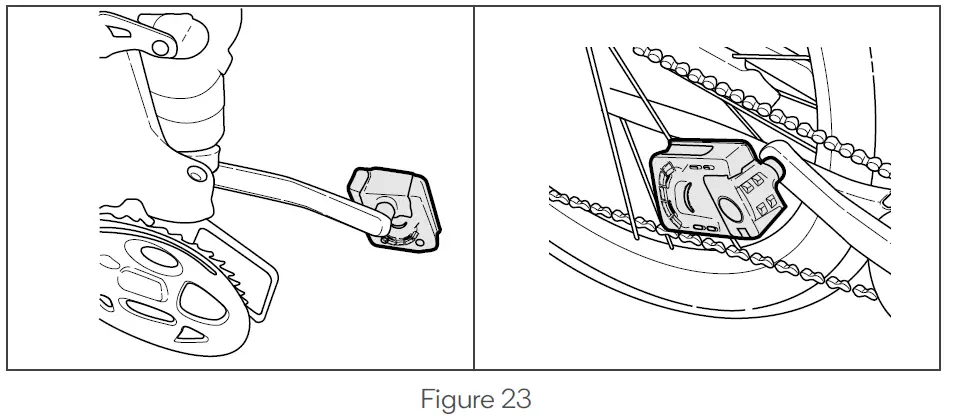 Figure 23