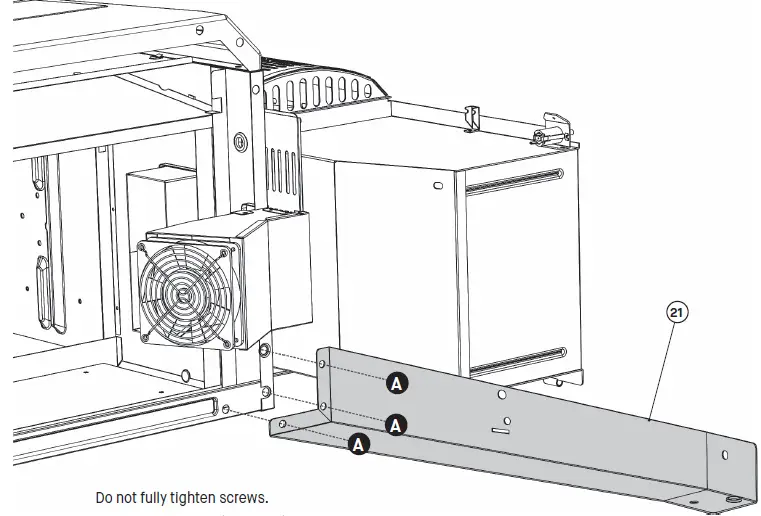 21

A

A

A

Do not fully tighten screws.