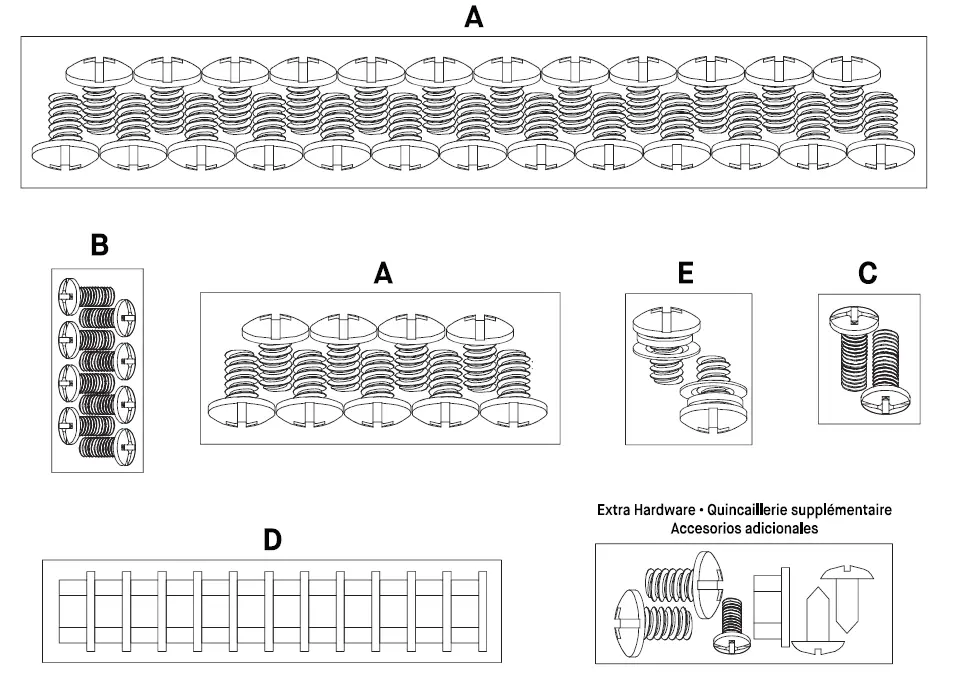 A

B

A

E

C

D

Extra Hardware • Quincaillerie supplémentaire
Accesorios adicionales