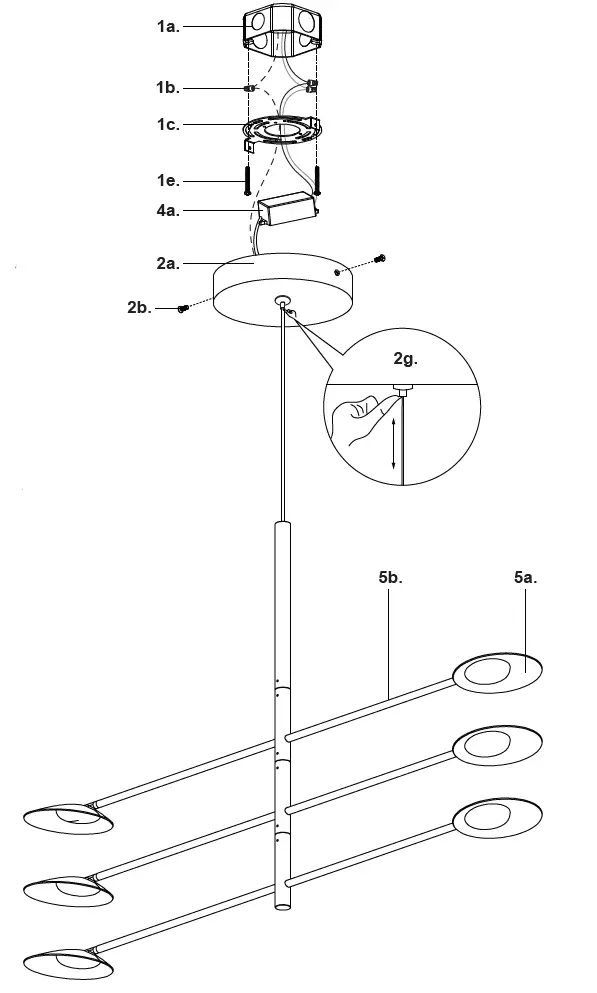 1a.

1b.

1c.

1e.

4a.

2a.

2b.

2g.

5b.

5a.