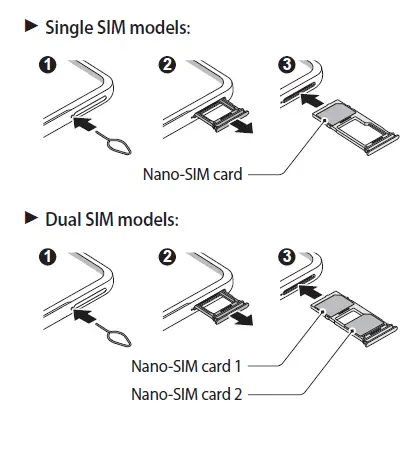 ► Single SIM models:

1

2

3

Nano-SIM card

► Dual SIM models:

1

2

3

Nano-SIM card 1

Nano-SIM card 2