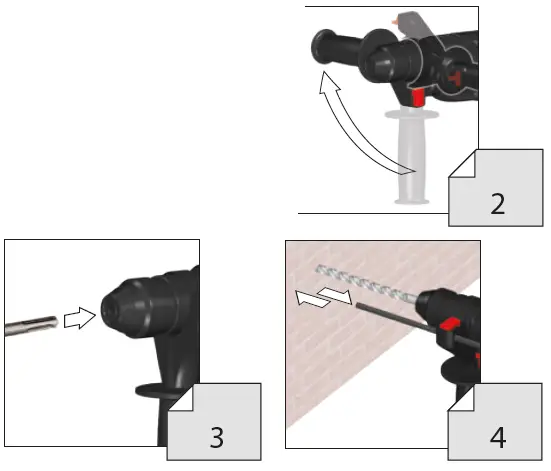 2

3

4