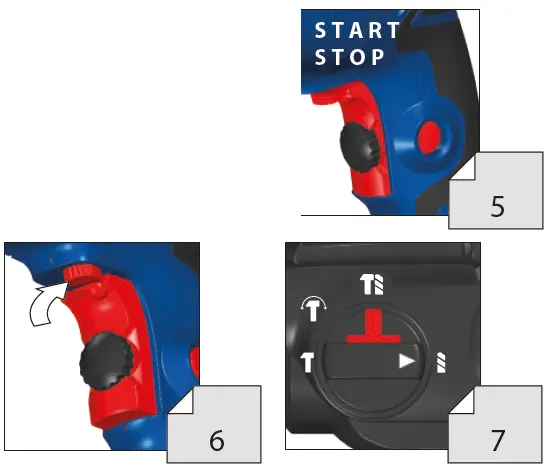 START
STOP

5

6

7