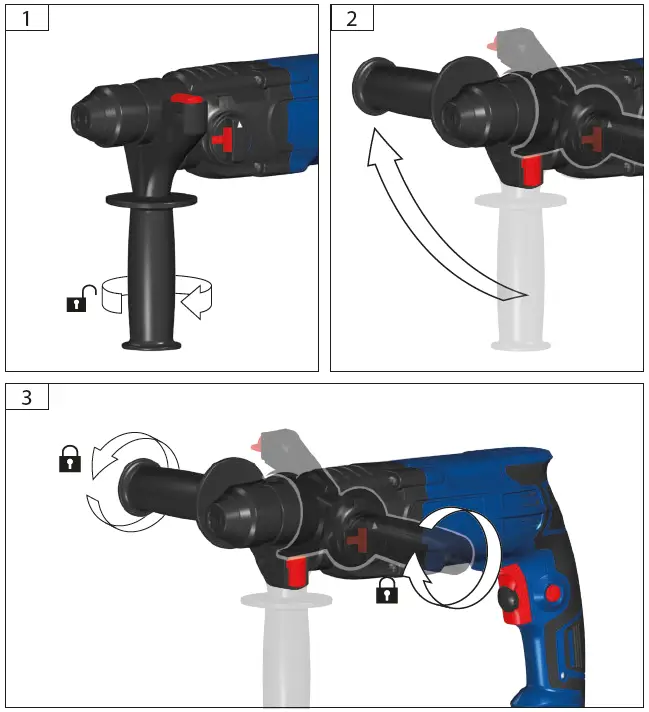 1

2

3