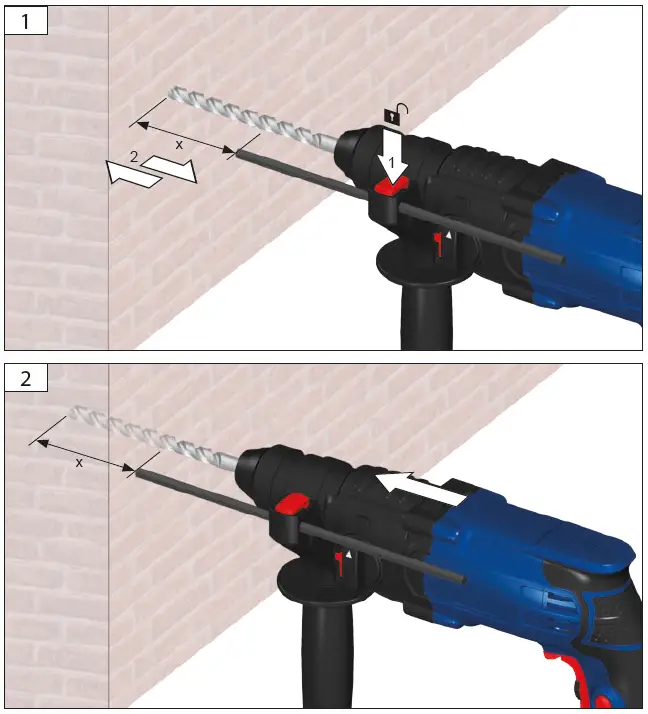 1

x

2

1

2

x