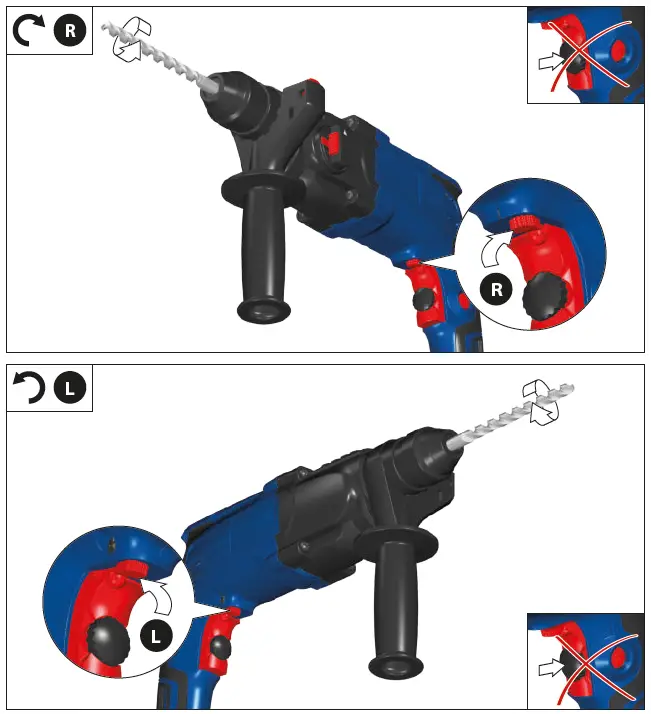 R

R

L

L