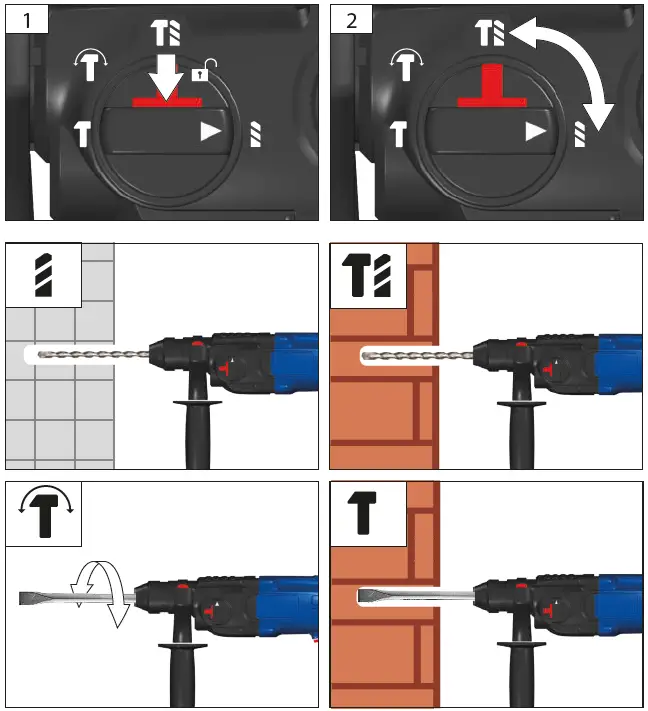 1

2