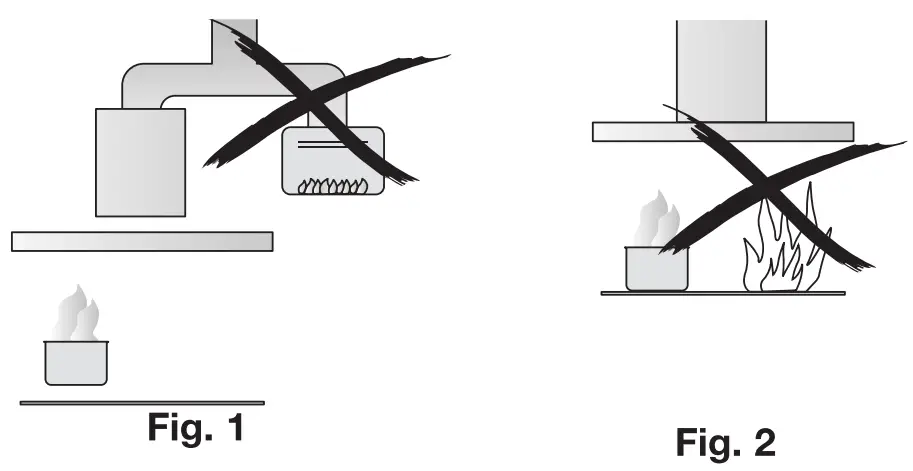 Fig. 1

Fig. 2