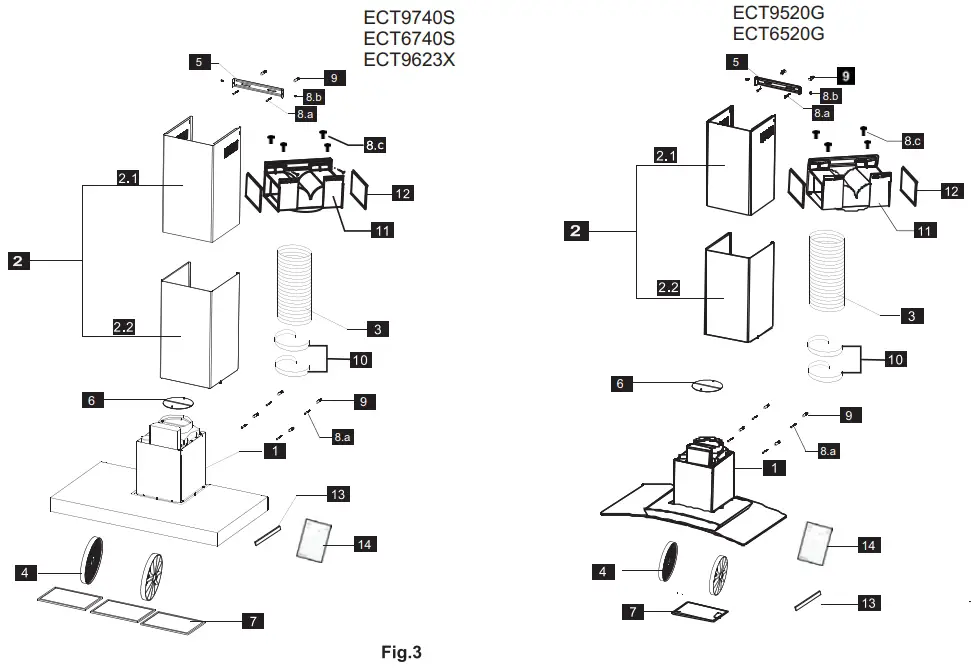 ECT9740S
ECT6740S
ECT9623X

5
9
8.b
8.a
8.c
2.1
12
11
2
2.2
3
10
6
9
8.a
1
13
14
4
7

ECT9520G
ECT6520G

5
9
8.b
8.a
8.c
2.1
12
11
2
2.2
3
10
6
9
8.a
1
14
4
7
13

Fig.3