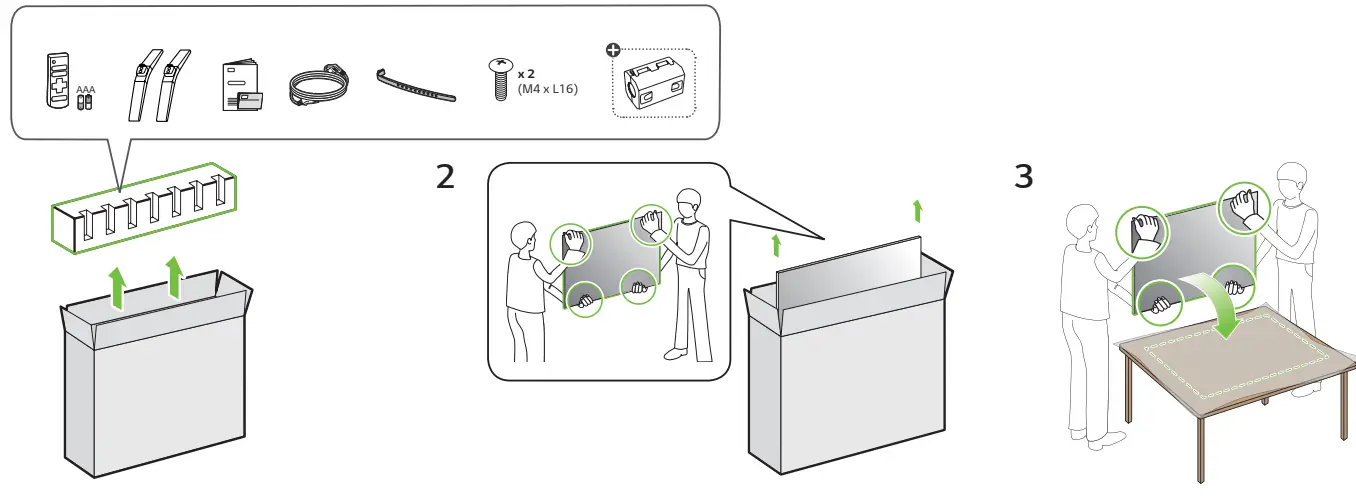 AAA

x 2
(M4 x L16)

2

3