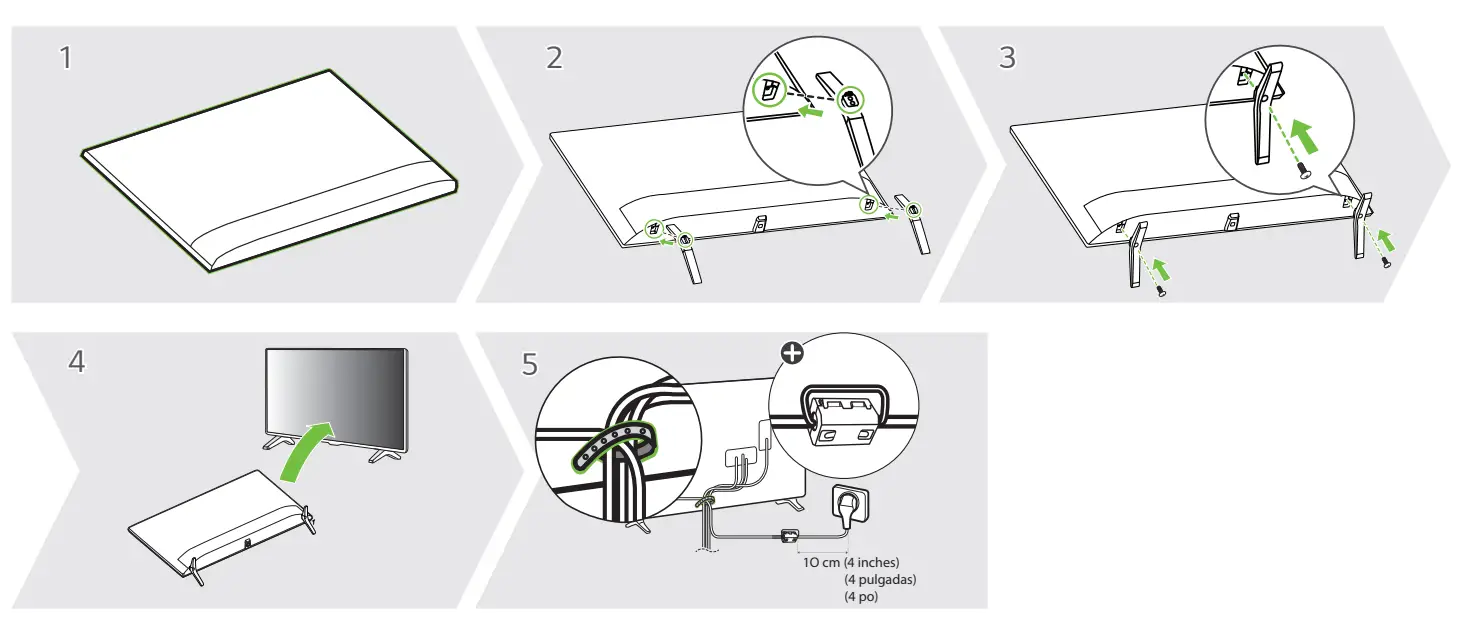 1

2

3

4

5

10 cm (4 inches)
(4 pulgadas)
(4 po)