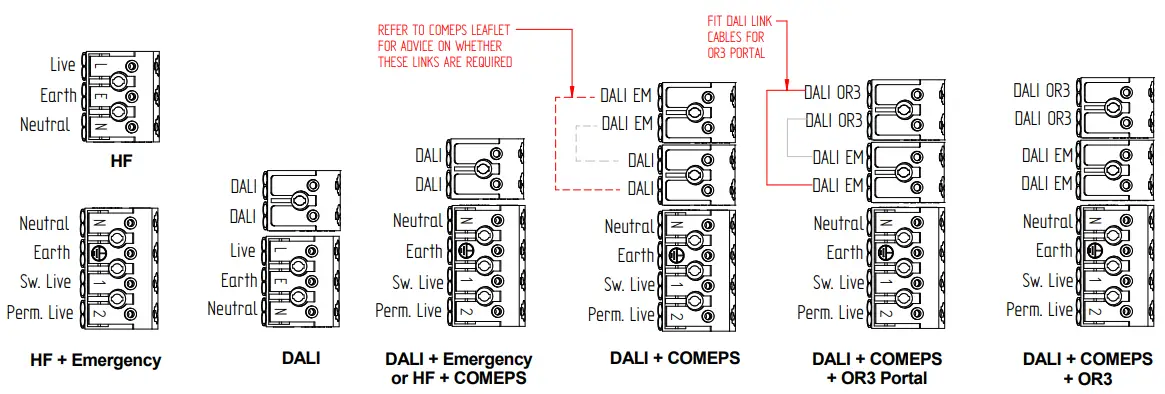 Live
Earth
Neutral
L
E
N
HF

Neutral
Earth
Sw. Live
Perm. Live
N
1
2
HF + Emergency

DALI
DALI
Live
Earth
Neutral
L
E
N
DALI

DALI
DALI
Neutral
Earth
Sw. Live
Perm. Live
N
1
2
DALI + Emergency or HF + COMEPS

REFER TO COMEPS LEAFLET FOR ADVICE ON WHETHER THESE LINKS ARE REQUIRED

DALI EM
DALI EM
DALI
DALI
Neutral
Earth
Sw. Live
Perm. Live
N
1
2
DALI + COMEPS

FIT DALI LINK CABLES FOR OR3 PORTAL

DALI OR3
DALI OR3
DALI EM
DALI EM
Neutral
Earth
Sw. Live
Perm. Live
N
1
2
DALI + COMEPS + OR3 Portal

DALI OR3
DALI OR3
DALI EM
DALI EM
Neutral
Earth
Sw. Live
Perm. Live
N
1
2
DALI + COMEPS + OR3