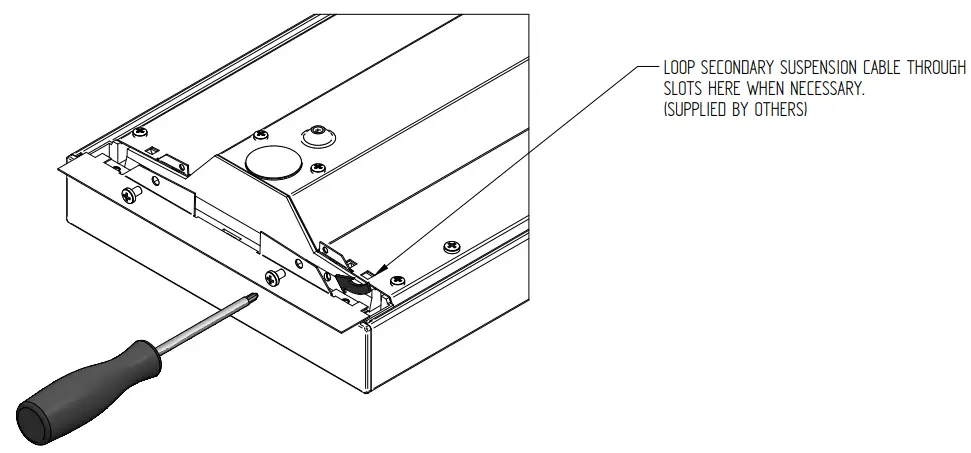 LOOP SECONDARY SUSPENSION CABLE THROUGH SLOTS HERE WHEN NECESSARY. (SUPPLIED BY OTHERS)