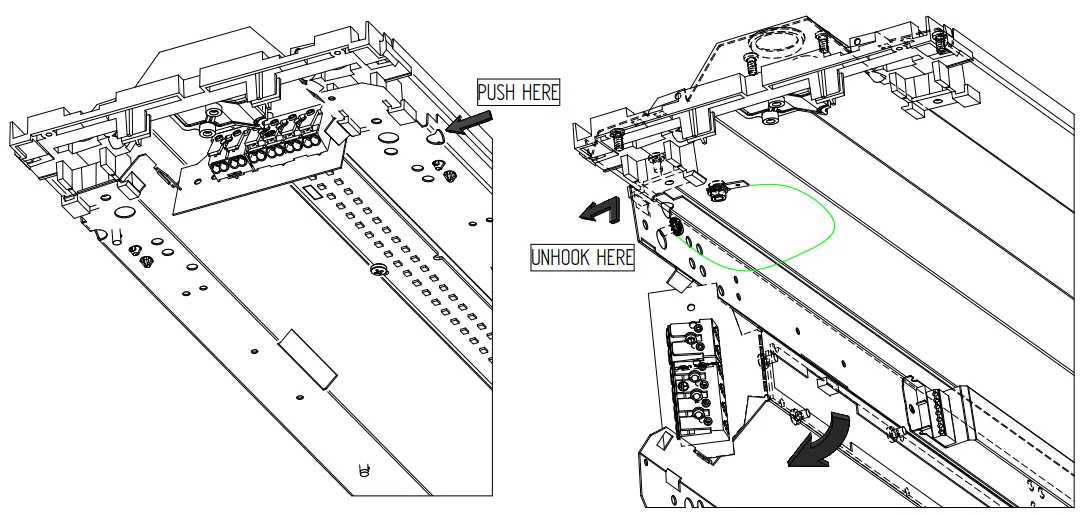 PUSH HERE

UNHOOK HERE