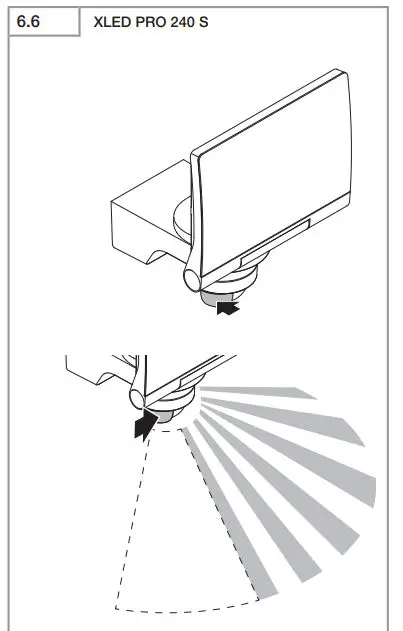 6.6

XLED PRO 240 S