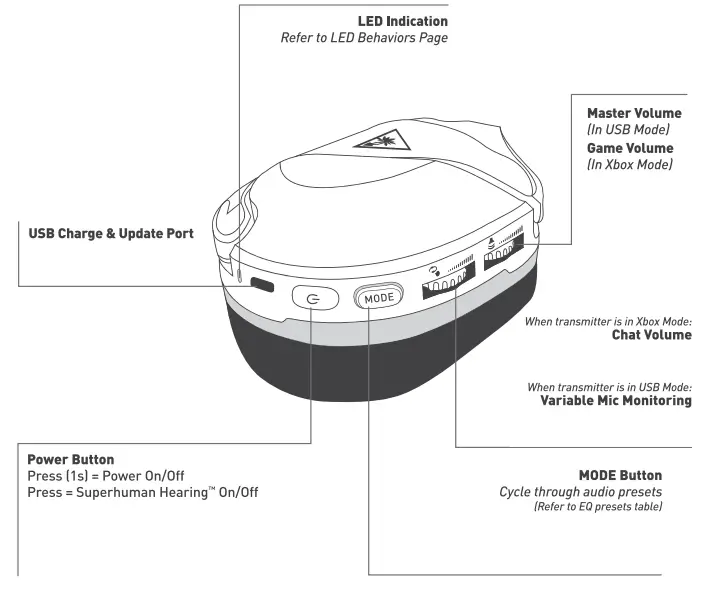 LED Indication
Refer to LED Behaviors Page

Master Volume
(In USB Mode)
Game Volume
(In Xbox Mode)

USB Charge & Update Port

MODE

When transmitter is in Xbox Mode:
Chat Volume

When transmitter is in USB Mode:
Variable Mic Monitoring

Power Button
Press (1s) = Power On/Off
Press = Superhuman Hearing™ On/Off

MODE Button
Cycle through audio presets
(Refer to EQ presets table)