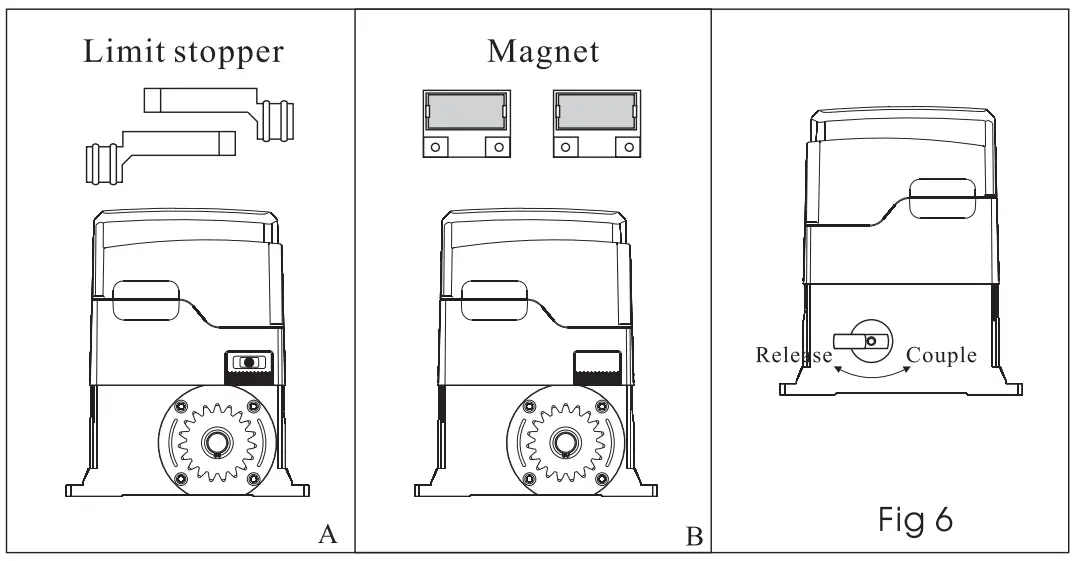 Limit stopper

A

Magnet

B

Release

Couple

Fig 6