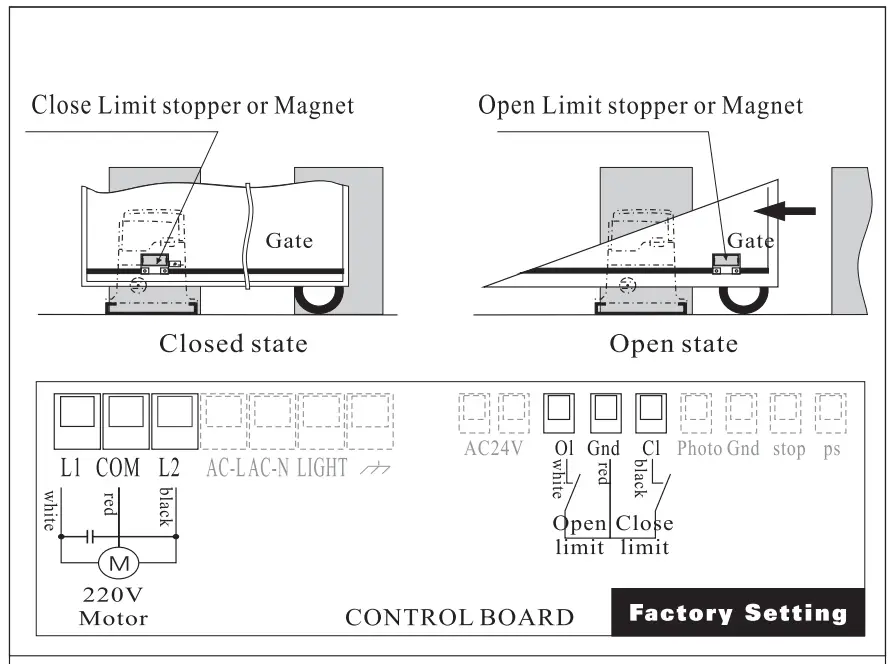 Close Limit stopper or Magnet

Gate

Closed state

Open Limit stopper or Magnet

Gate

Open state

L1 COM L2 AC-L AC-N LIGHT

white red black

M

220V Motor

AC24V Ol Gnd Cl Photo Gnd stop ps

white red black

Open limit Close limit

CONTROL BOARD

Factory Setting