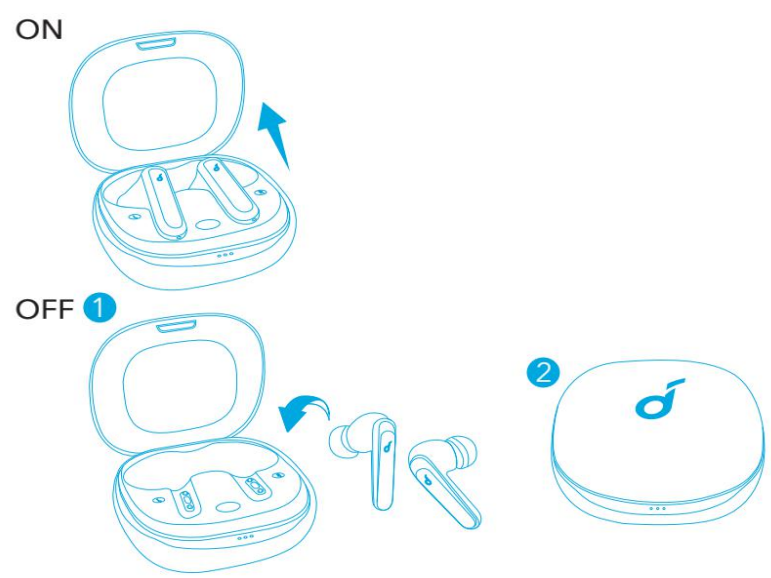 ON

OFF 1

2