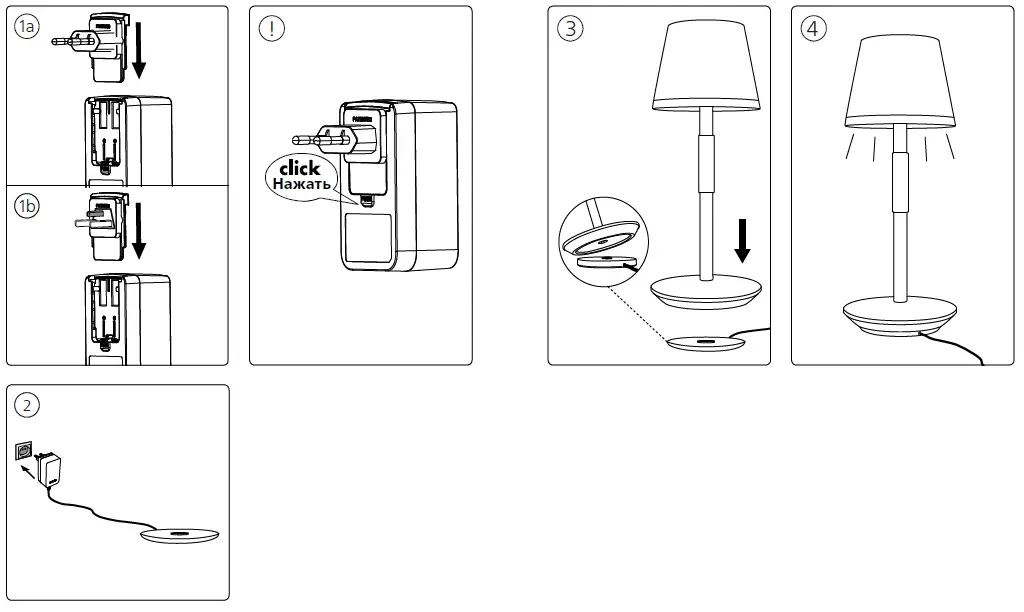 1a

1b

!

click
Нажать

3

4

2