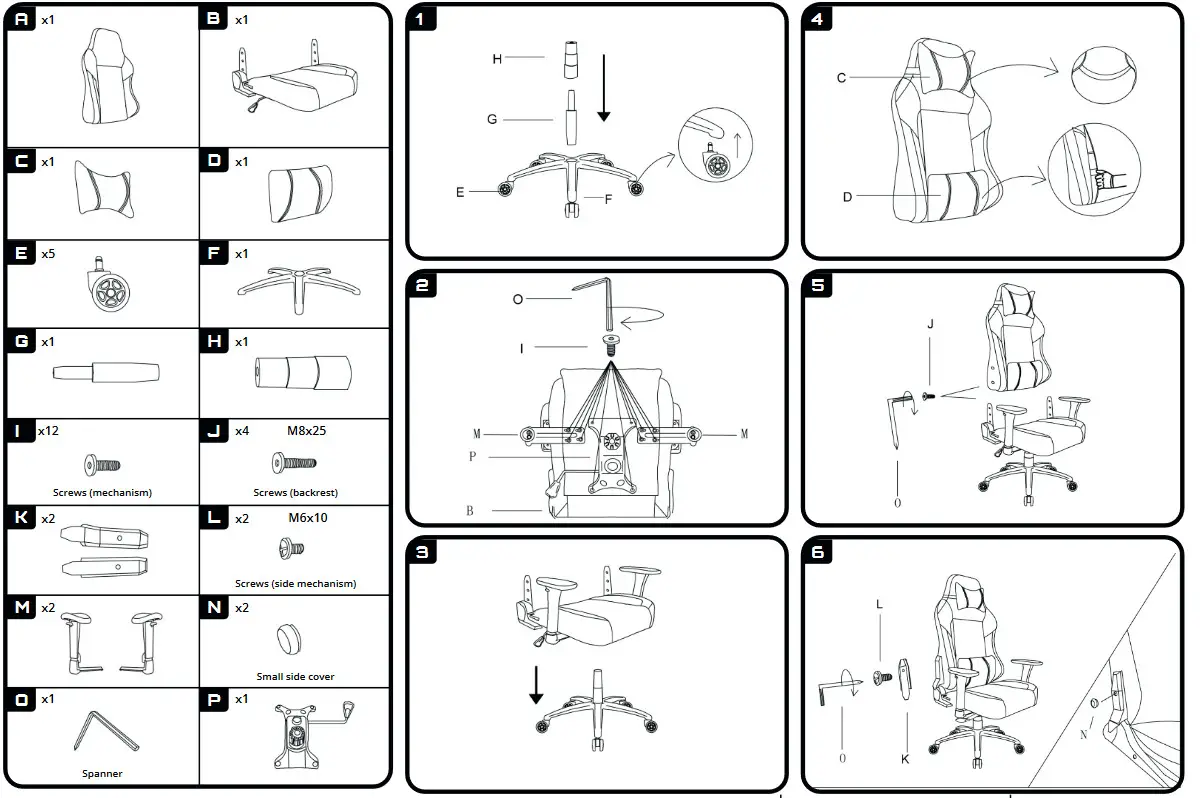 A x1

B x1

C x1

D x1

E x5

F x1

G x1

H x1

I x12

Screws (mechanism)

J x4 M8x25

Screws (backrest)

K x2

L x2 M6x10

Screws (side mechanism)

M x2

N x2

Small side cover

O x1

Spanner

P x1

1

H

G

E

F

2

O

I

M

M

P

B

3

4

C

D

5

J

O

6

L

O

K

N