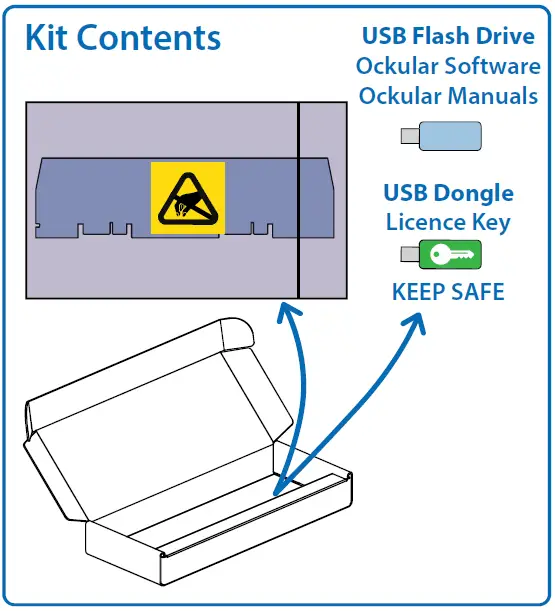 Kit Contents

USB Flash Drive
Ockular Software
Ockular Manuals

USB Dongle
Licence Key

KEEP SAFE