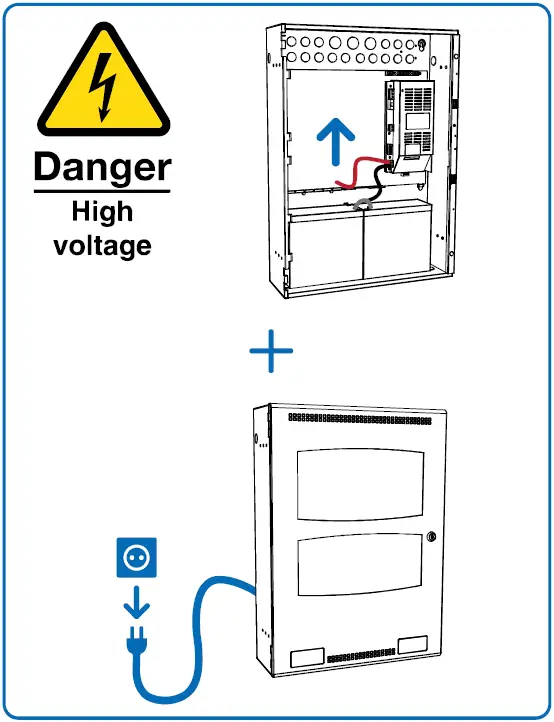 Danger
High voltage