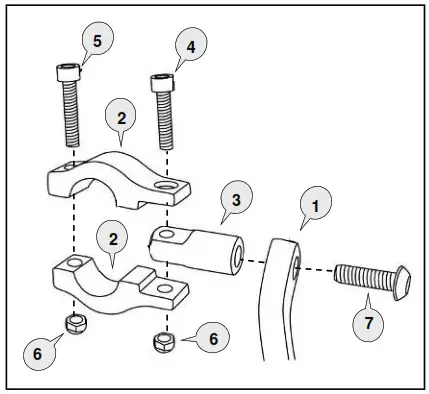 5
4
2
3
1
2
7
6
6