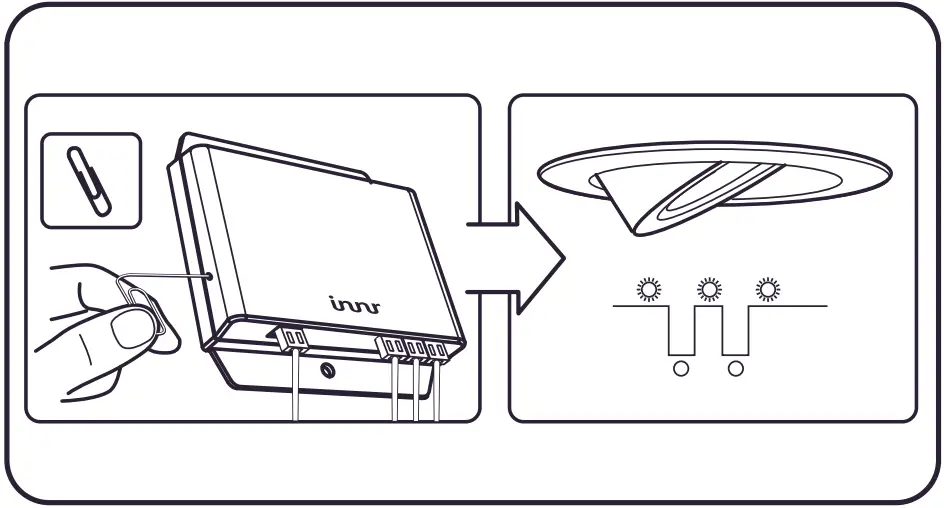 innr