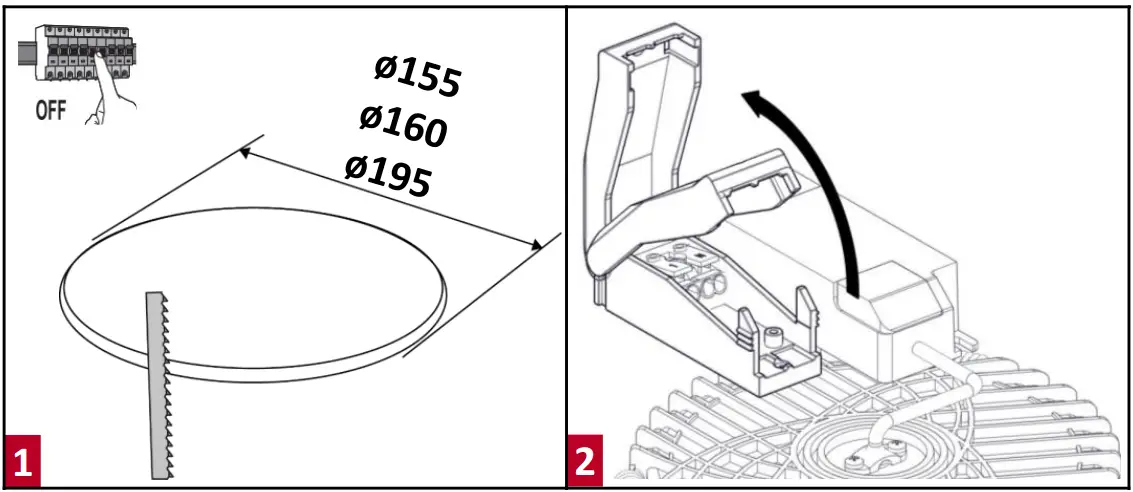 OFF

ø155
ø160
ø195

1

2