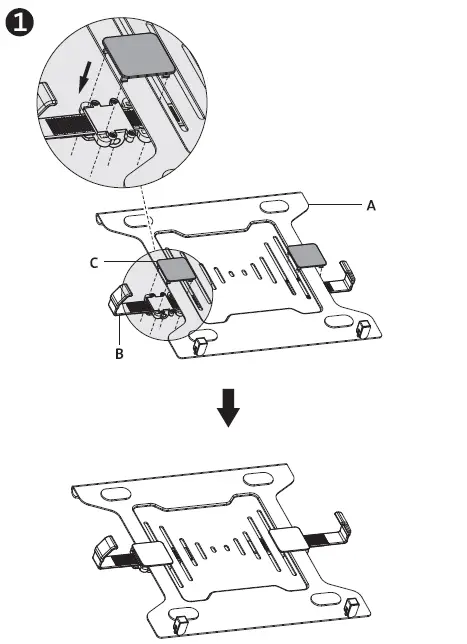 1

A

C

B