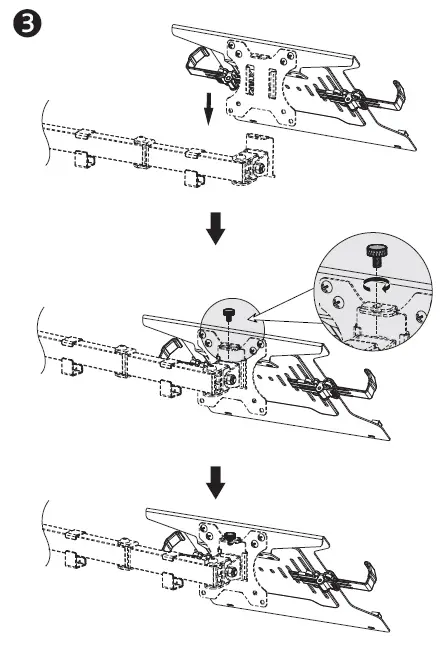 3