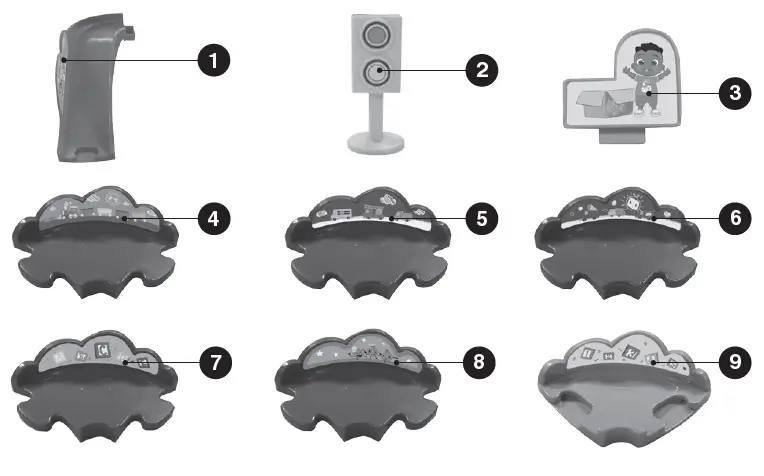 1
2
3
4
5
6
7
8
9