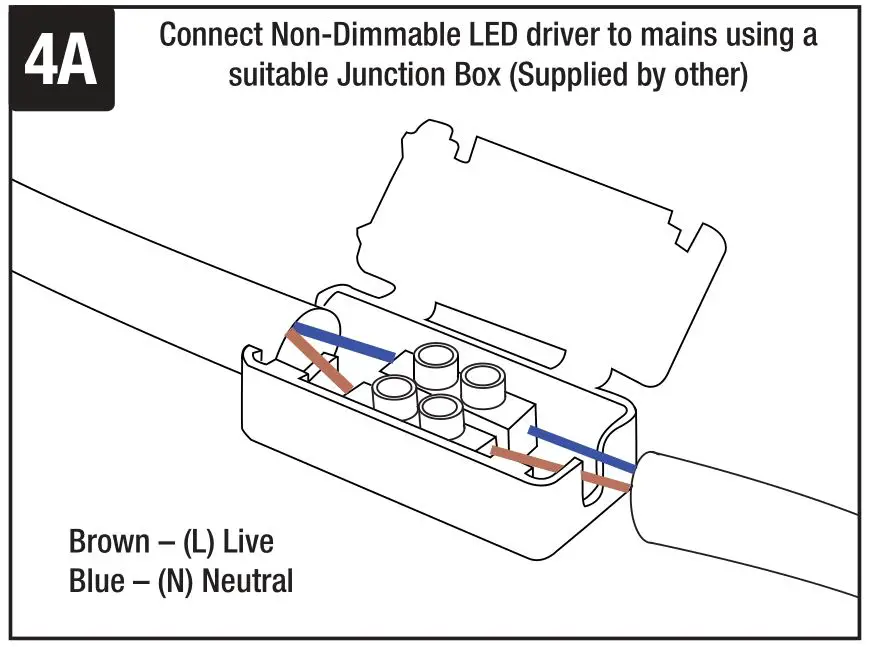 4A

Connect Non-Dimmable LED driver to mains using a suitable Junction Box (Supplied by other)

Brown – (L) Live
Blue – (N) Neutral