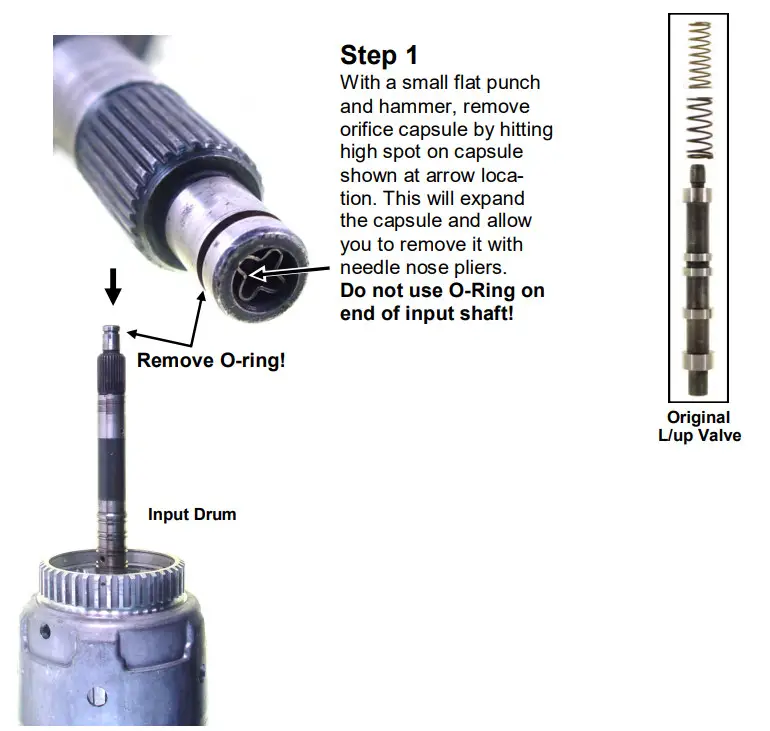 Step 1
With a small flat punch and hammer, remove orifice capsule by hitting high spot on capsule shown at arrow location. This will expand the capsule and allow you to remove it with needle nose pliers.
Do not use O-Ring on end of input shaft!

Remove O-ring!

Input Drum

Original
L/up Valve