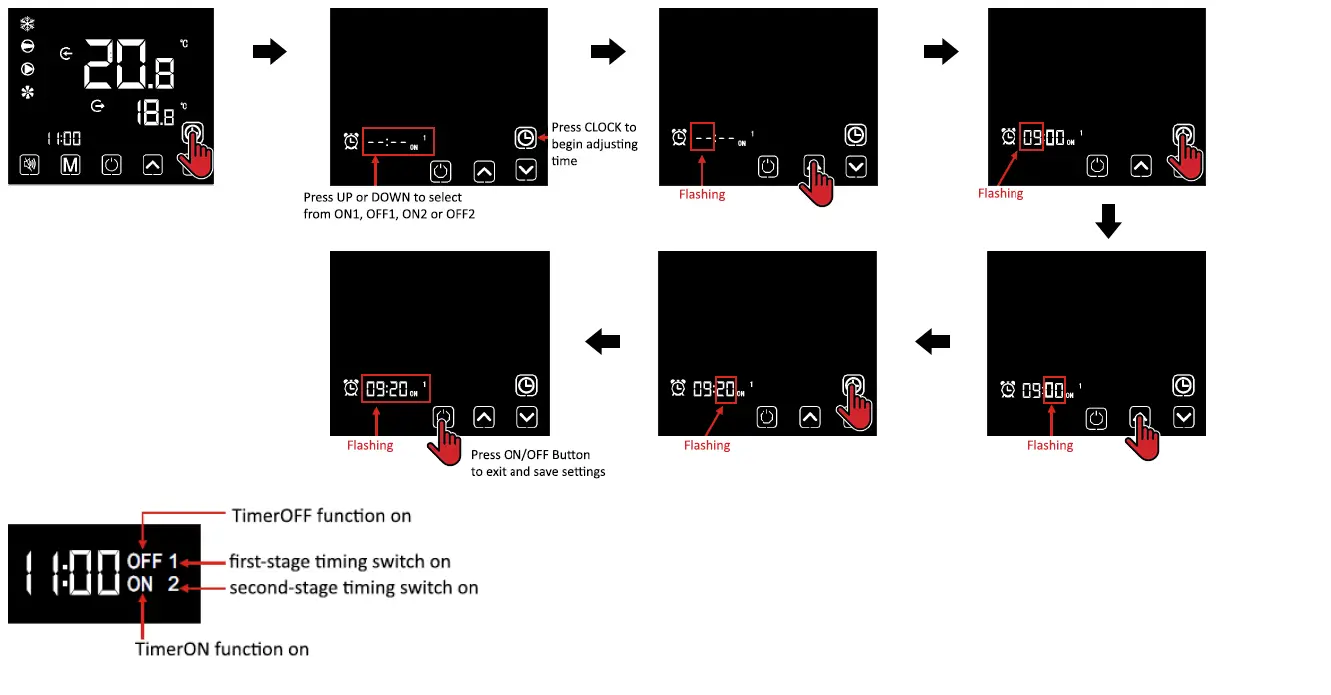 20.8 °C
18.8 °C
11:00
M

--:-- ON 1
Press CLOCK to begin adjusting time
Press UP or DOWN to select from ON1, OFF1, ON2 or OFF2

--:-- ON 1
Flashing

09:00 ON 1
Flashing

09:00 ON 1
Flashing

09:20 ON 1
Flashing

09:20 ON 1
Flashing
Press ON/OFF Button to exit and save settings

11:00 OFF 1 ON 2
TimerOFF function on
first-stage timing switch on
second-stage timing switch on
TimerON function on