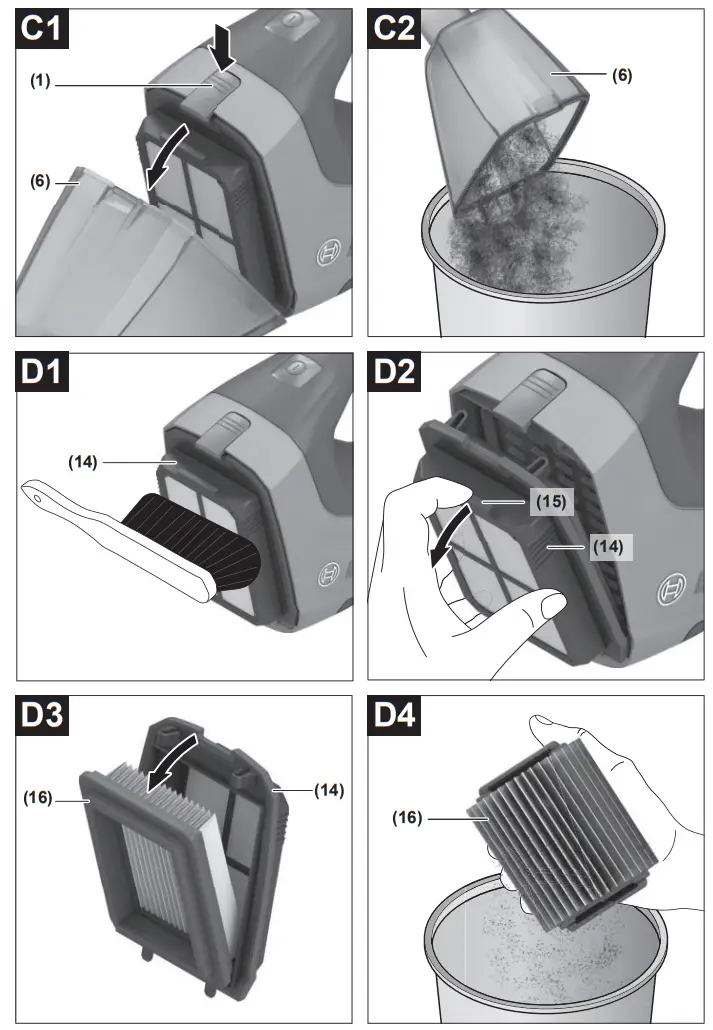 C1
(1)
(6)

C2
(6)

D1
(14)

D2
(15)
(14)

D3
(16)
(14)

D4
(16)