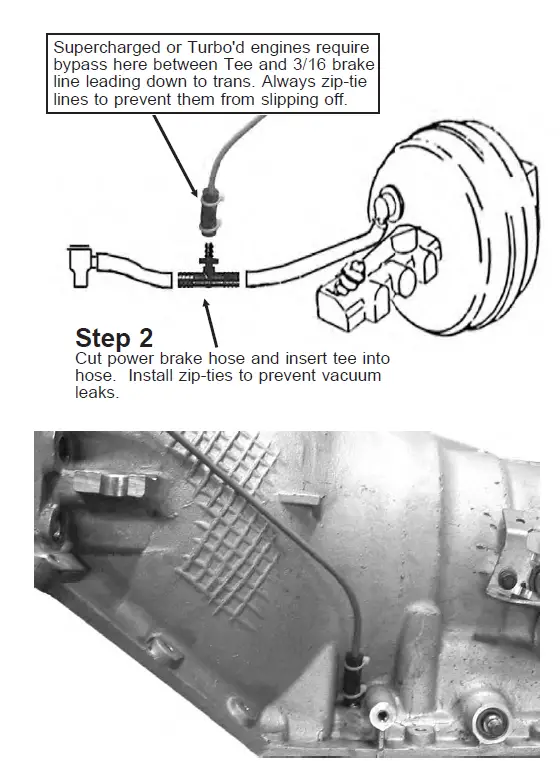 Supercharged or Turbo'd engines require bypass here between Tee and 3/16 brake line leading down to trans. Always zip-tie lines to prevent them from slipping off.

Step 2
Cut power brake hose and insert tee into hose. Install zip-ties to prevent vacuum leaks.