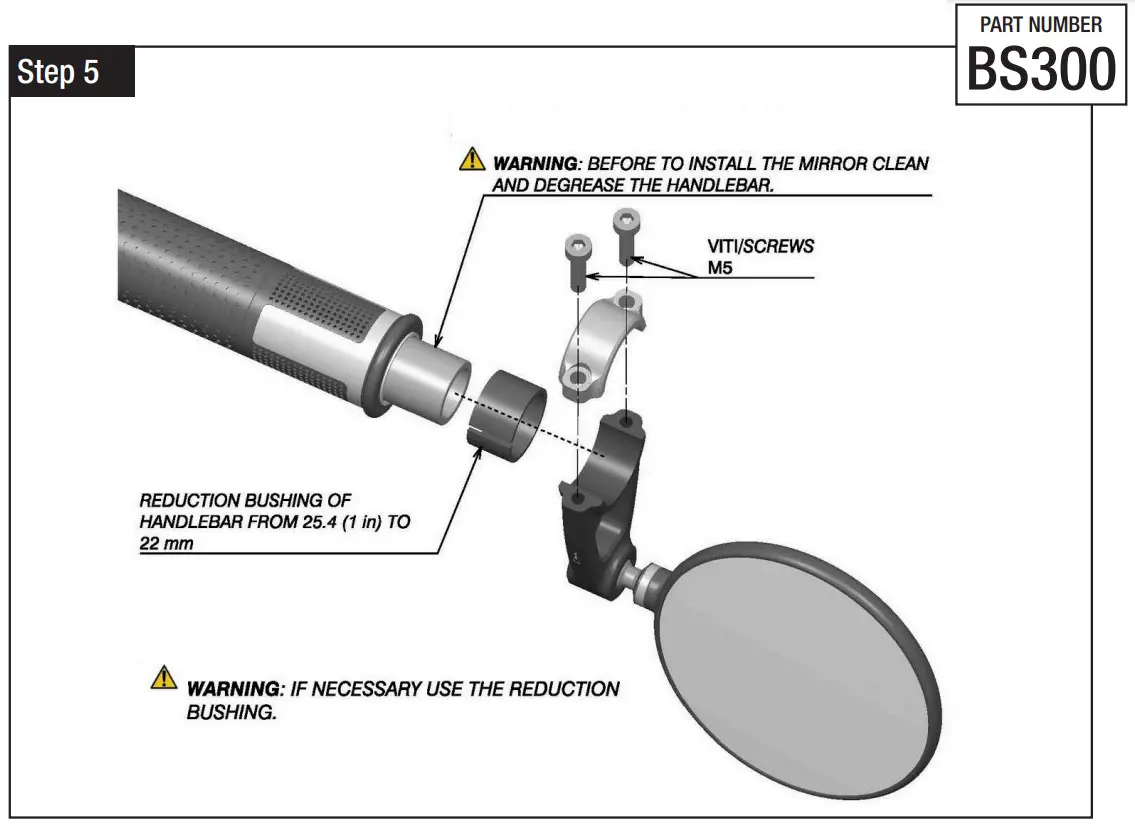 PART NUMBER
BS300

Step 5

WARNING: BEFORE TO INSTALL THE MIRROR CLEAN AND DEGREASE THE HANDLEBAR.

VITI/SCREWS
M5

REDUCTION BUSHING OF HANDLEBAR FROM 25.4 (1 in) TO 22 mm

WARNING: IF NECESSARY USE THE REDUCTION BUSHING.