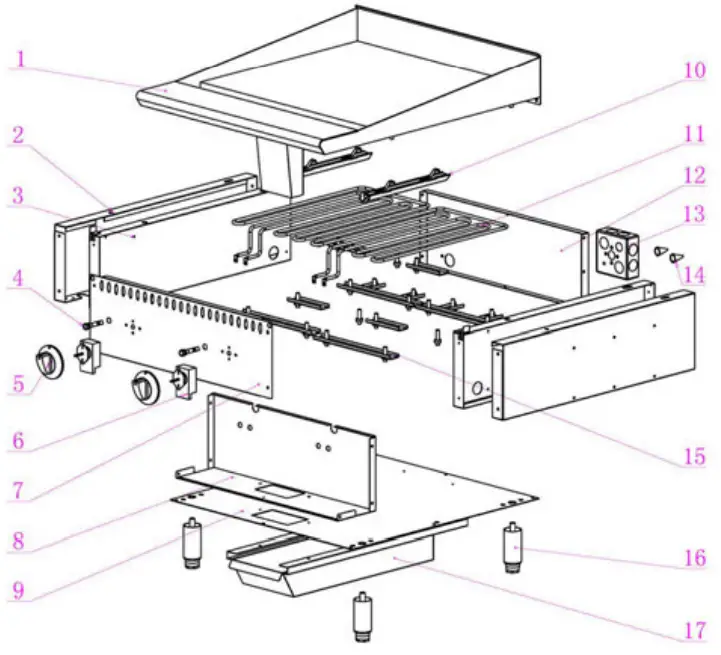 1
2
3
4
5
6
7
8
9
10
11
12
13
14
15
16
17