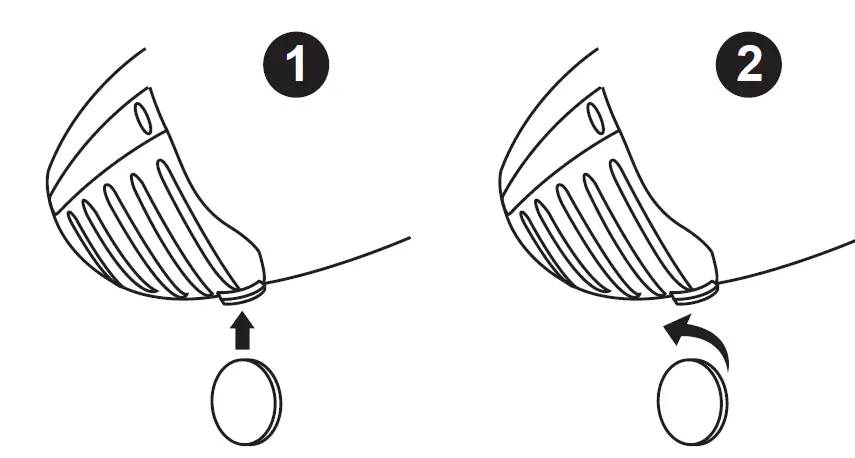 1

2