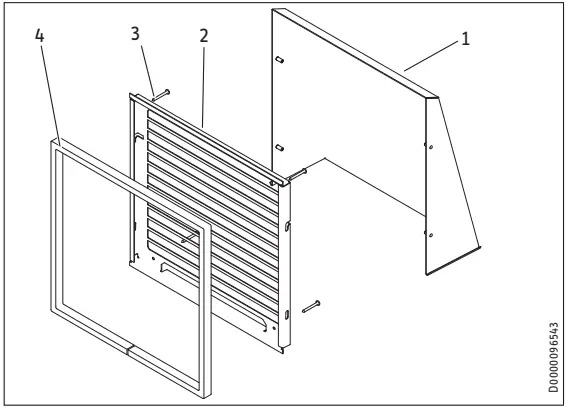 4
3
2
1
D0000096543