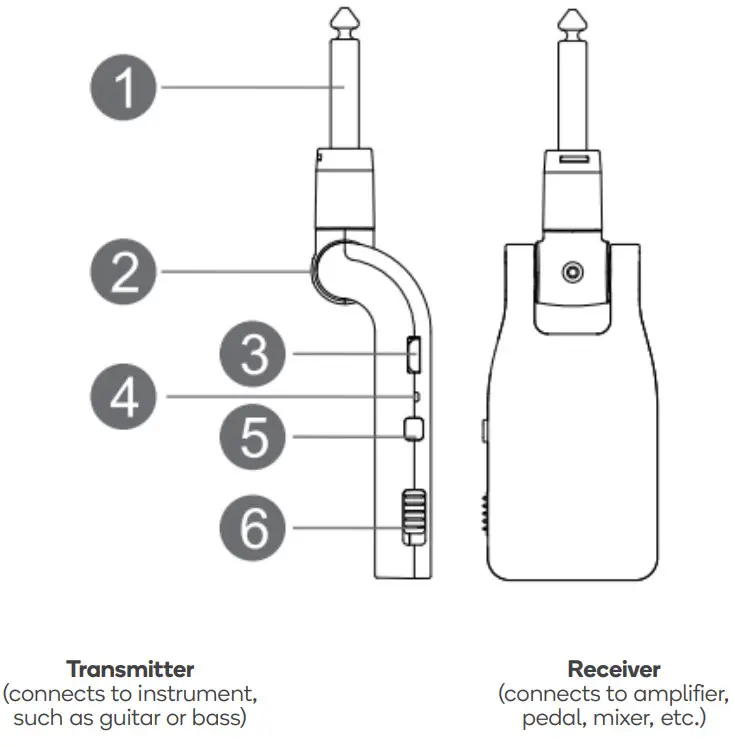 1
2
3
4
5
6

**Transmitter**
(connects to instrument, such as guitar or bass)

**Receiver**
(connects to amplifier, pedal, mixer, etc.)