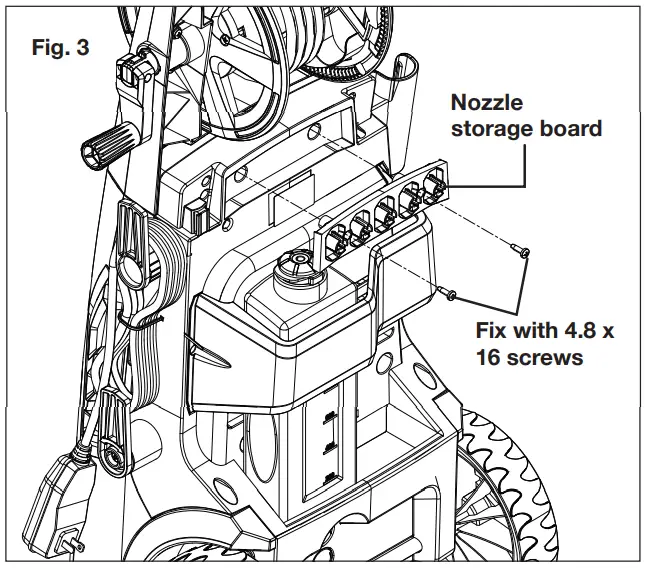 Fig. 3

Nozzle storage board

Fix with 4.8 x 16 screws