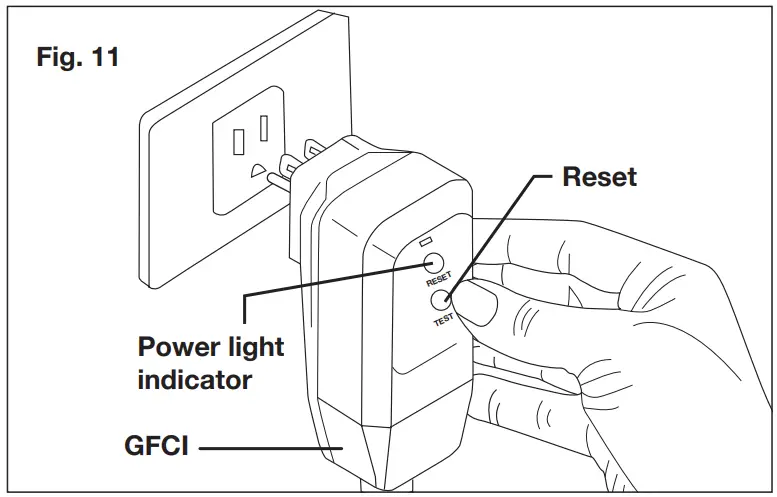 Fig. 11

Reset

RESET

TEST

Power light indicator

GFCI