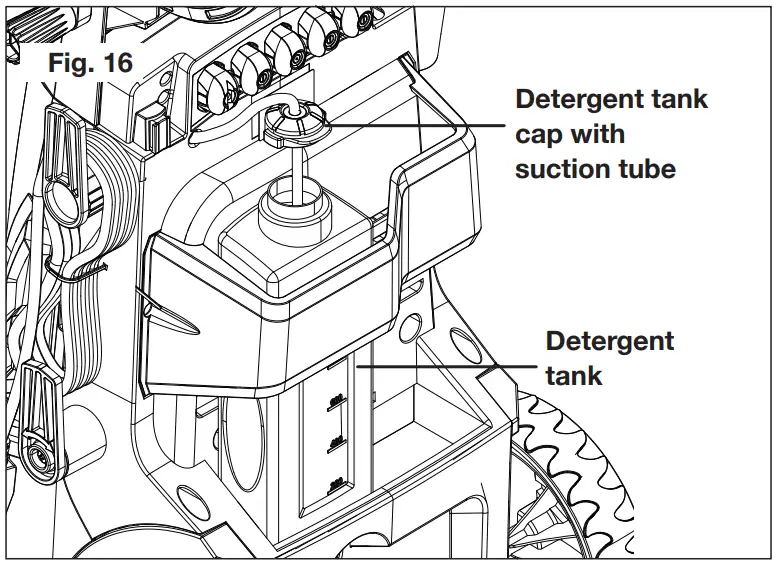 Fig. 16

Detergent tank cap with suction tube

Detergent tank