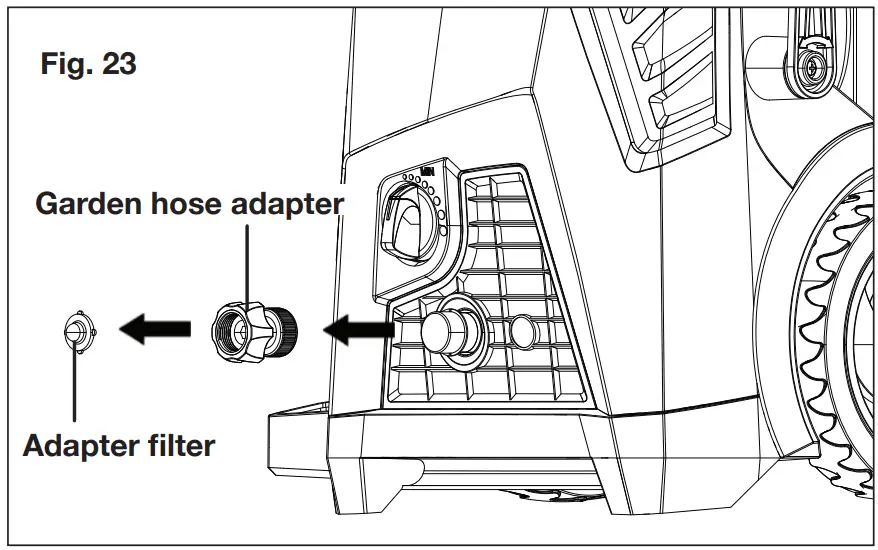 Fig. 23

MIN

Garden hose adapter

Adapter filter