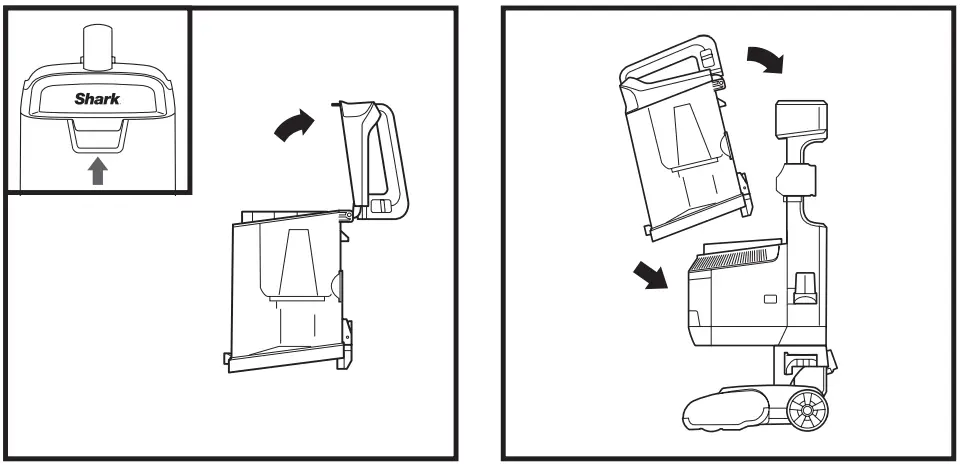 Shark